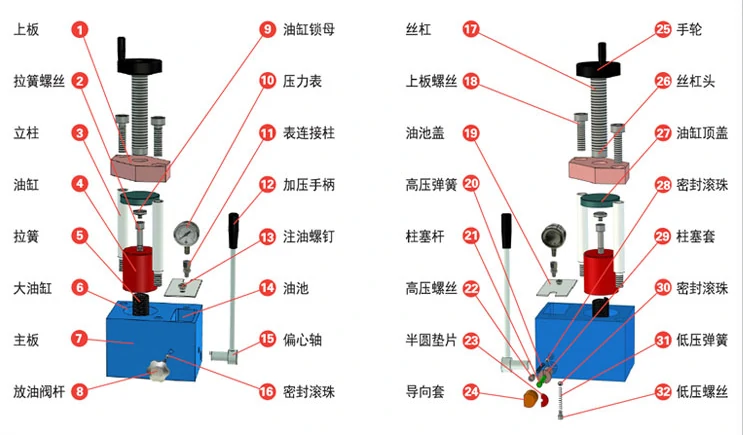 上板 1
拉簧螺丝 2
立柱 3
油缸 4
拉簧 5
大油缸 6
主板 7
放油阀杆 8

9 油缸锁母
10 压力表
11 表连接柱
12 加压手柄
13 注油螺钉
14 油池
15 偏心轴
16 密封滚珠

丝杠 17
上板螺丝 18
油池盖 19
高压弹簧 20
柱塞杆 21
高压螺丝 22
半圆垫片 23
导向套 24

25 手轮
26 丝杠头
27 油缸顶盖
28 密封滚珠
29 柱塞套
30 密封滚珠
31 低压弹簧
32 低压螺丝