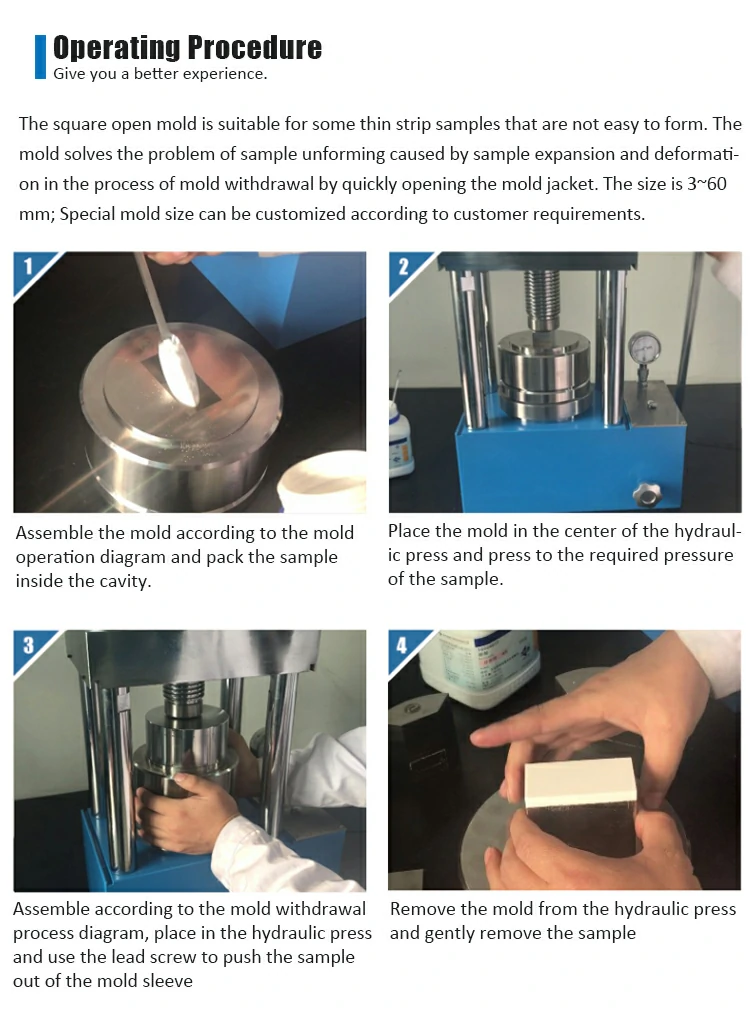 Operating Procedure
Give you a better experience.

The square open mold is suitable for some thin strip samples that are not easy to form. The mold solves the problem of sample unforming caused by sample expansion and deformation in the process of mold withdrawal by quickly opening the mold jacket. The size is 3~60 mm; Special mold size can be customized according to customer requirements.

1

Assemble the mold according to the mold operation diagram and pack the sample inside the cavity.

2

Place the mold in the center of the hydraulic press and press to the required pressure of the sample.

3

Assemble according to the mold withdrawal process diagram, place in the hydraulic press and use the lead screw to push the sample out of the mold sleeve

4

Remove the mold from the hydraulic press and gently remove the sample