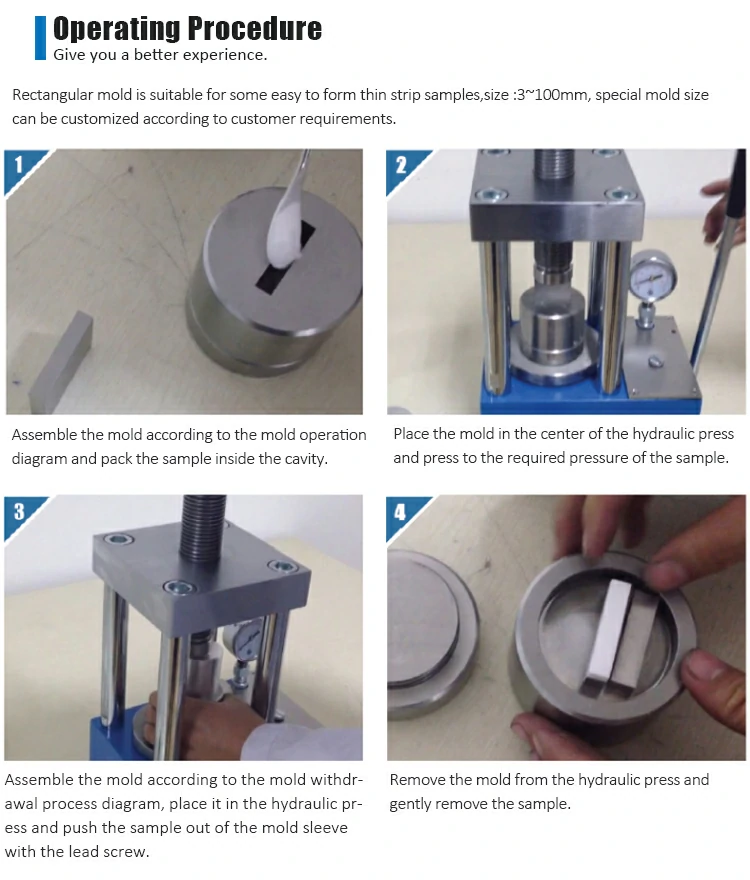 Operating Procedure
Give you a better experience.

Rectangular mold is suitable for some easy to form thin strip samples,size :3~100mm, special mold size can be customized according to customer requirements.

1

Assemble the mold according to the mold operation diagram and pack the sample inside the cavity.

2

Place the mold in the center of the hydraulic press and press to the required pressure of the sample.

3

Assemble the mold according to the mold withdrawal process diagram, place it in the hydraulic press and push the sample out of the mold sleeve with the lead screw.

4

Remove the mold from the hydraulic press and gently remove the sample.