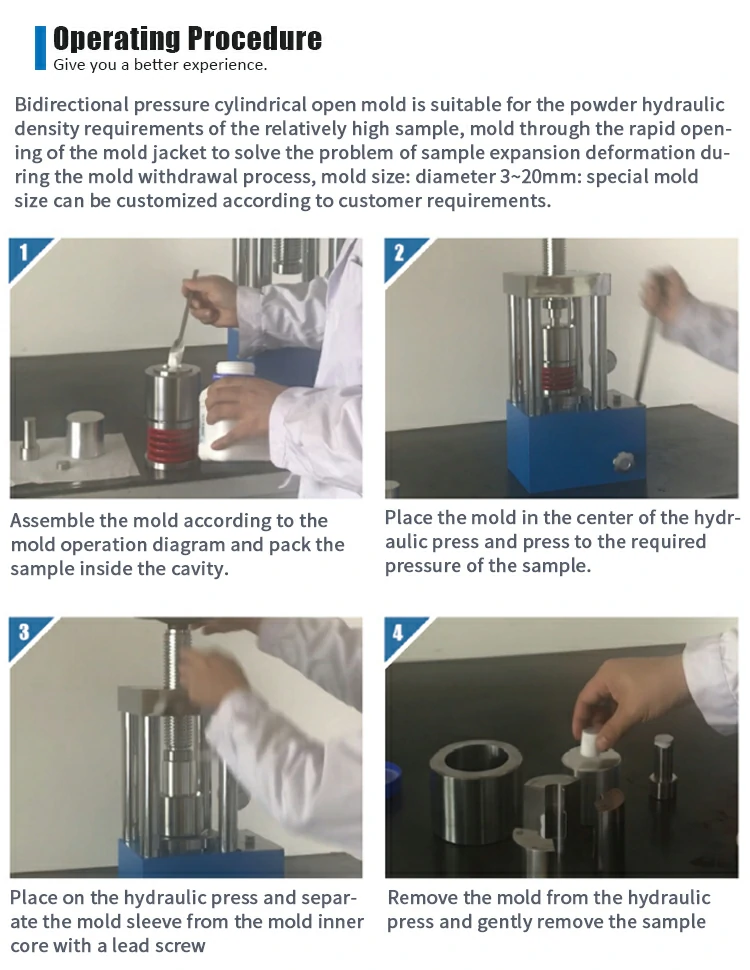 Operating Procedure
Give you a better experience.

Bidirectional pressure cylindrical open mold is suitable for the powder hydraulic density requirements of the relatively high sample, mold through the rapid opening of the mold jacket to solve the problem of sample expansion deformation during the mold withdrawal process, mold size: diameter 3~20mm: special mold size can be customized according to customer requirements.

1

Assemble the mold according to the mold operation diagram and pack the sample inside the cavity.

2

Place the mold in the center of the hydraulic press and press to the required pressure of the sample.

3

Place on the hydraulic press and separate the mold sleeve from the mold inner core with a lead screw

4

Remove the mold from the hydraulic press and gently remove the sample