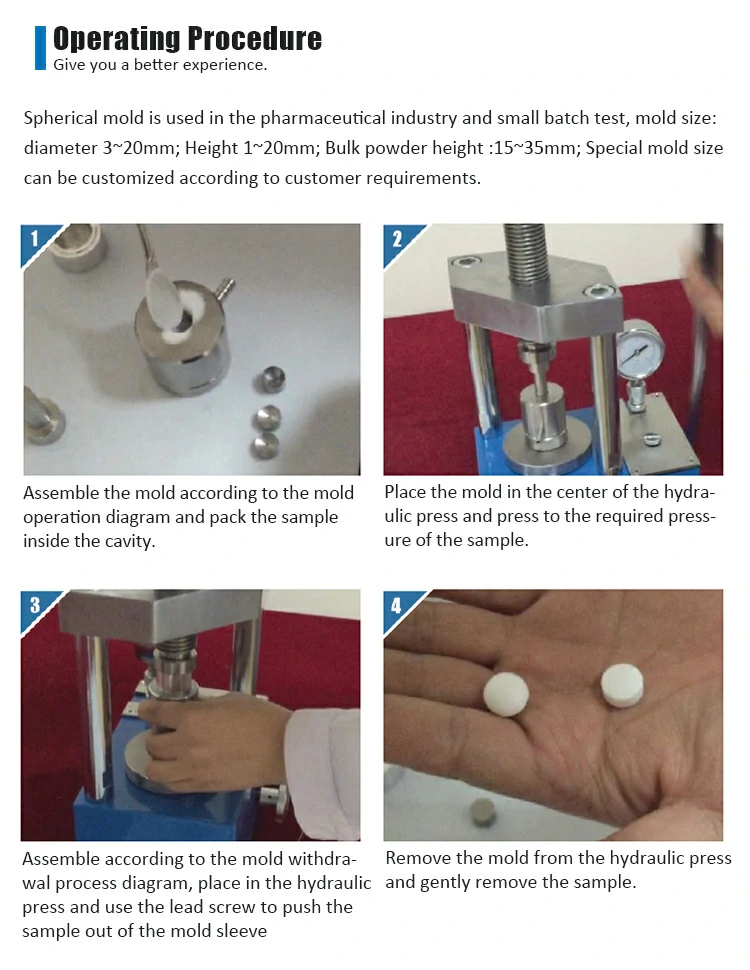 Operating Procedure
Give you a better experience.

Spherical mold is used in the pharmaceutical industry and small batch test, mold size: diameter 3~20mm; Height 1~20mm; Bulk powder height :15~35mm; Special mold size can be customized according to customer requirements.

1

Assemble the mold according to the mold operation diagram and pack the sample inside the cavity.

2

Place the mold in the center of the hydraulic press and press to the required pressure of the sample.

3

Assemble according to the mold withdrawal process diagram, place in the hydraulic press and use the lead screw to push the sample out of the mold sleeve

4

Remove the mold from the hydraulic press and gently remove the sample.