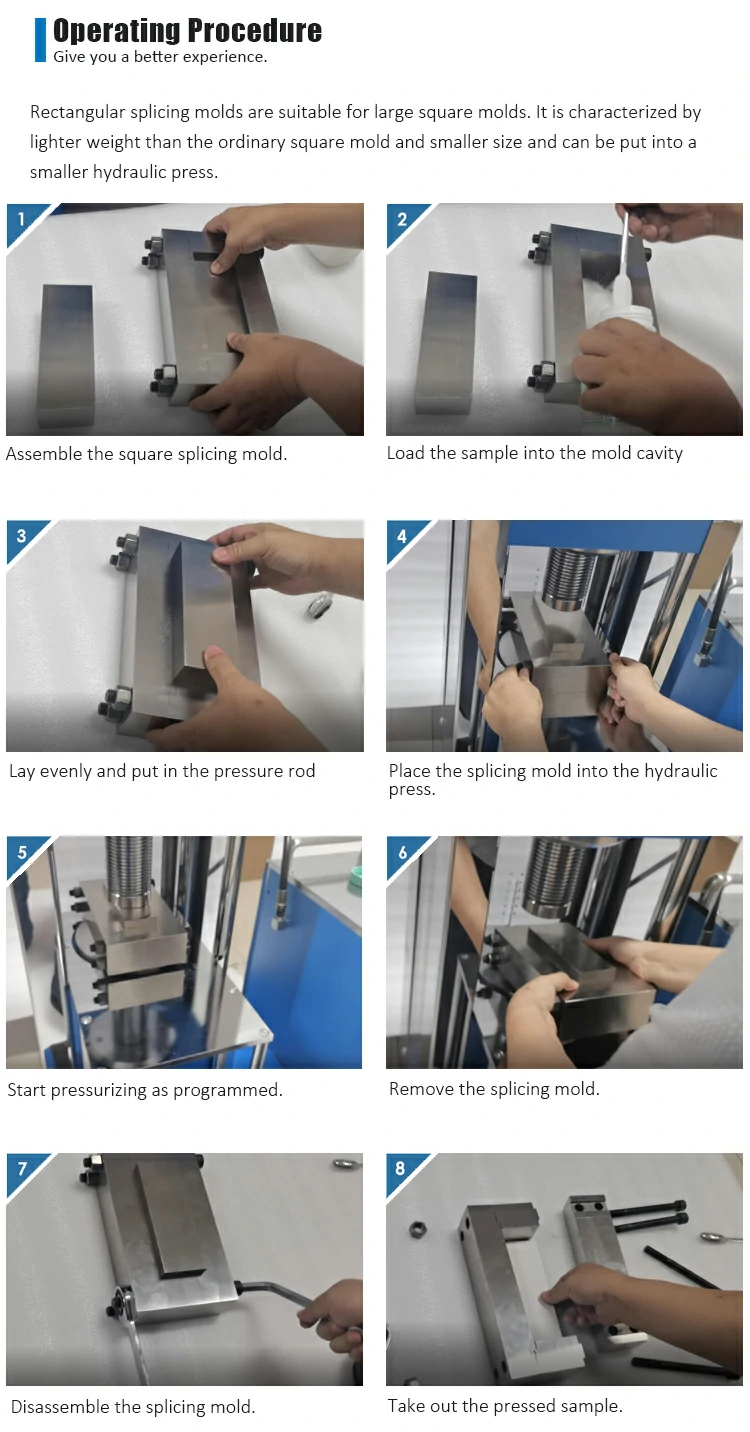 Operating Procedure
Give you a better experience.

Rectangular splicing molds are suitable for large square molds. It is characterized by lighter weight than the ordinary square mold and smaller size and can be put into a smaller hydraulic press.

1
Assemble the square splicing mold.

2
Load the sample into the mold cavity

3
Lay evenly and put in the pressure rod

4
Place the splicing mold into the hydraulic press.

5
Start pressurizing as programmed.

6
Remove the splicing mold.

7
Disassemble the splicing mold.

8
Take out the pressed sample.