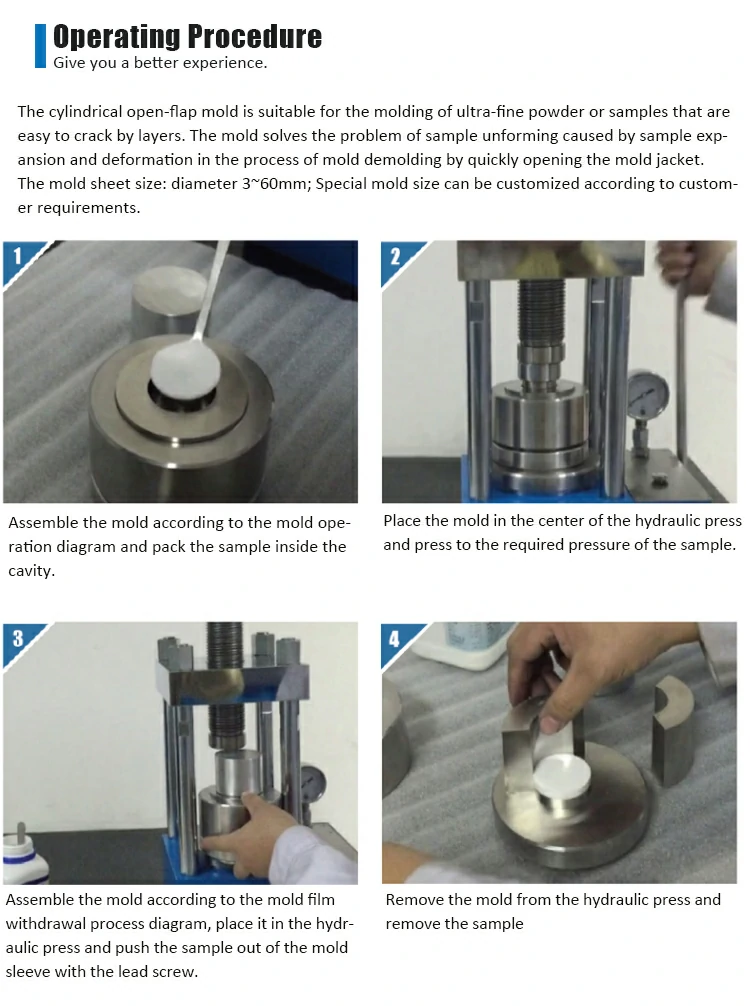 Operating Procedure
Give you a better experience.

The cylindrical open-flap mold is suitable for the molding of ultra-fine powder or samples that are easy to crack by layers. The mold solves the problem of sample unforming caused by sample expansion and deformation in the process of mold demolding by quickly opening the mold jacket. The mold sheet size: diameter 3~60mm; Special mold size can be customized according to customer requirements.

1

Assemble the mold according to the mold operation diagram and pack the sample inside the cavity.

2

Place the mold in the center of the hydraulic press and press to the required pressure of the sample.

3

Assemble the mold according to the mold film withdrawal process diagram, place it in the hydraulic press and push the sample out of the mold sleeve with the lead screw.

4

Remove the mold from the hydraulic press and remove the sample