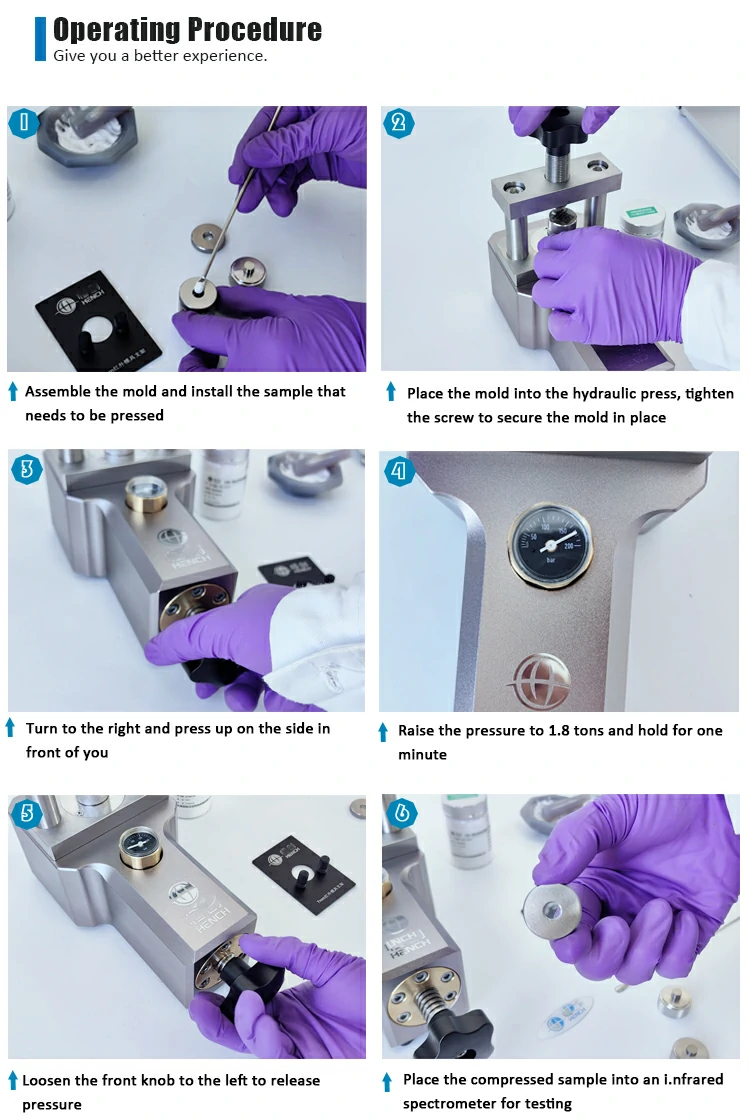 Operating Procedure
Give you a better experience.

1

HENCH

Assemble the mold and install the sample that needs to be pressed

2

Place the mold into the hydraulic press, tighten the screw to secure the mold in place

3

HENCH

Turn to the right and press up on the side in front of you

4

50 100 150 200
bar

Raise the pressure to 1.8 tons and hold for one minute

5

HENCH

Loosen the front knob to the left to release pressure

6

HENCH

Place the compressed sample into an i.nfrared spectrometer for testing