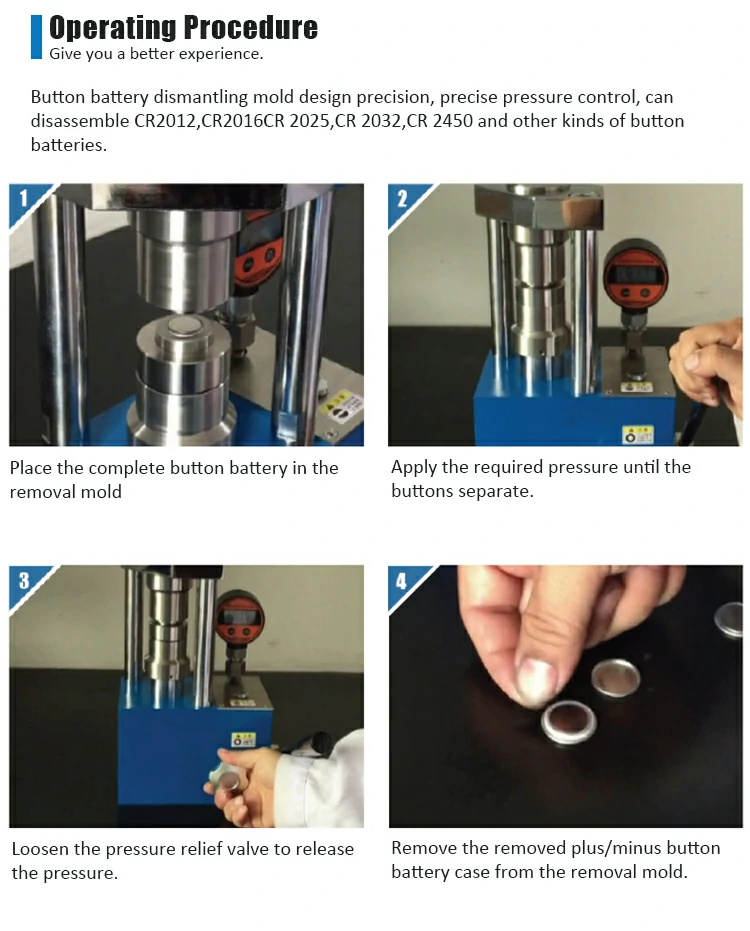 Operating Procedure
Give you a better experience.

Button battery dismantling mold design precision, precise pressure control, can disassemble CR2012,CR2016CR 2025,CR 2032,CR 2450 and other kinds of button batteries.

1

Place the complete button battery in the removal mold

2

Apply the required pressure until the buttons separate.

3

Loosen the pressure relief valve to release the pressure.

4

Remove the removed plus/minus button battery case from the removal mold.