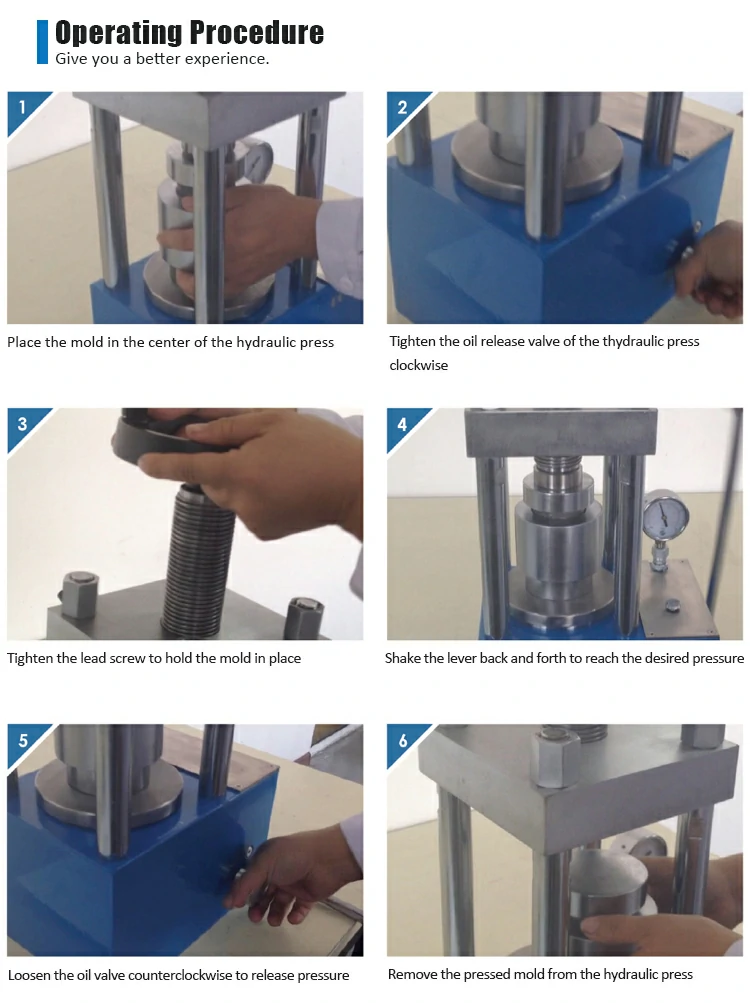 Operating Procedure
Give you a better experience.

1
Place the mold in the center of the hydraulic press

2
Tighten the oil release valve of the thydraulic press clockwise

3
Tighten the lead screw to hold the mold in place

4
Shake the lever back and forth to reach the desired pressure

5
Loosen the oil valve counterclockwise to release pressure

6
Remove the pressed mold from the hydraulic press