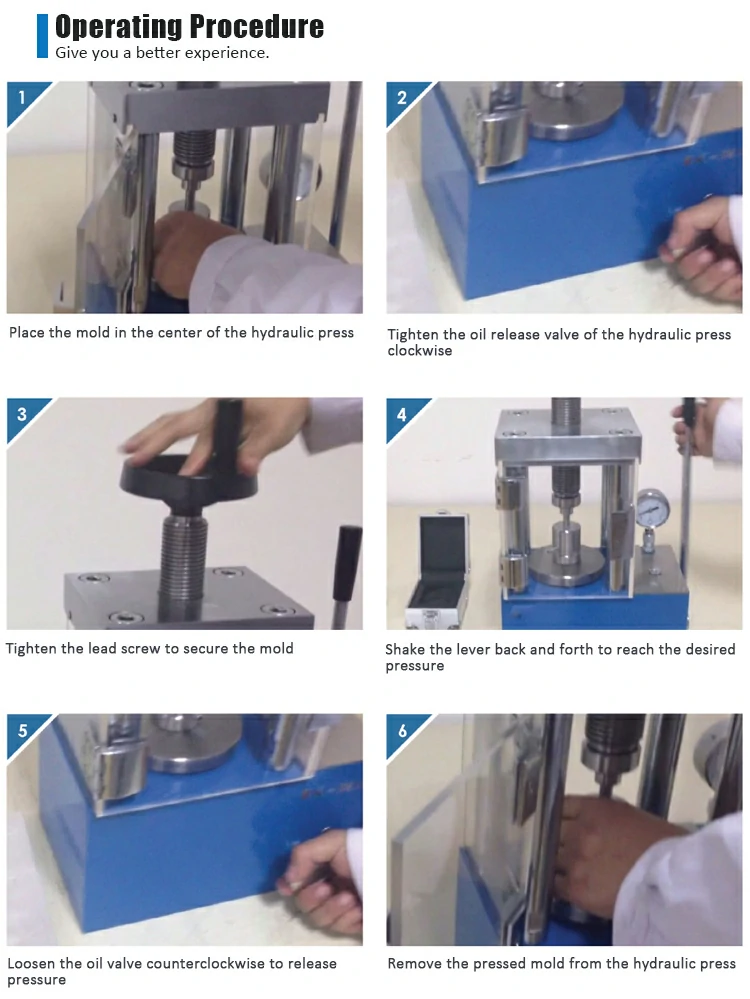 Operating Procedure
Give you a better experience.

1

Place the mold in the center of the hydraulic press

2

Tighten the oil release valve of the hydraulic press clockwise

3

Tighten the lead screw to secure the mold

4

Shake the lever back and forth to reach the desired pressure

5

Loosen the oil valve counterclockwise to release pressure

6

Remove the pressed mold from the hydraulic press