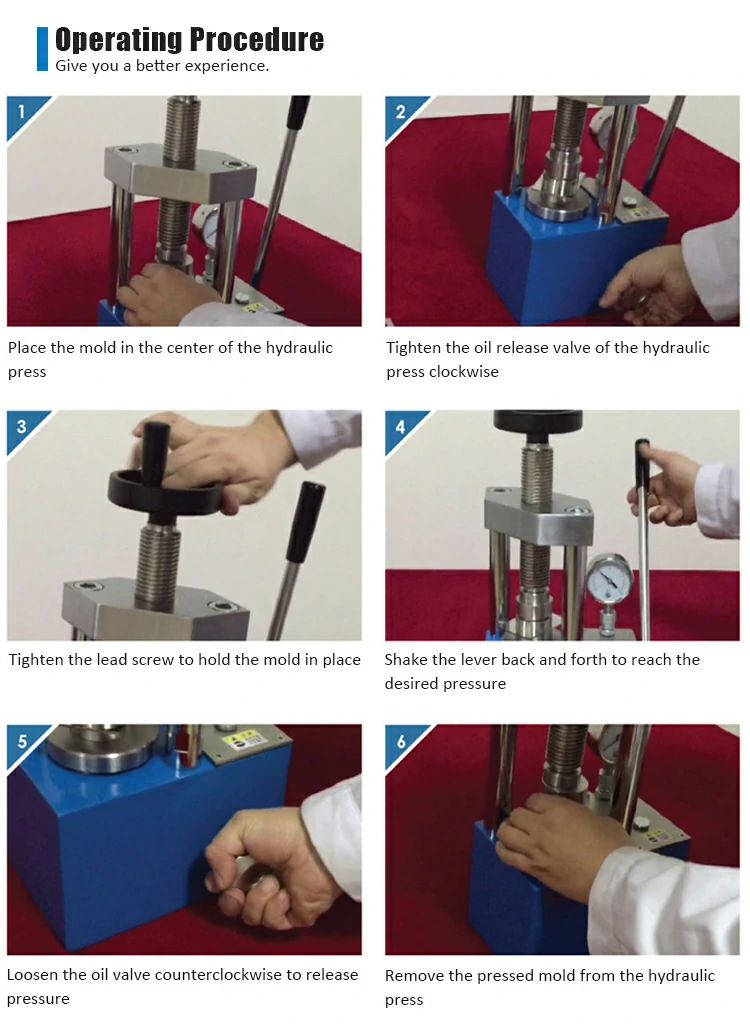 Operating Procedure
Give you a better experience.

1
Place the mold in the center of the hydraulic press

2
Tighten the oil release valve of the hydraulic press clockwise

3
Tighten the lead screw to hold the mold in place

4
Shake the lever back and forth to reach the desired pressure

5
Loosen the oil valve counterclockwise to release pressure

6
Remove the pressed mold from the hydraulic press