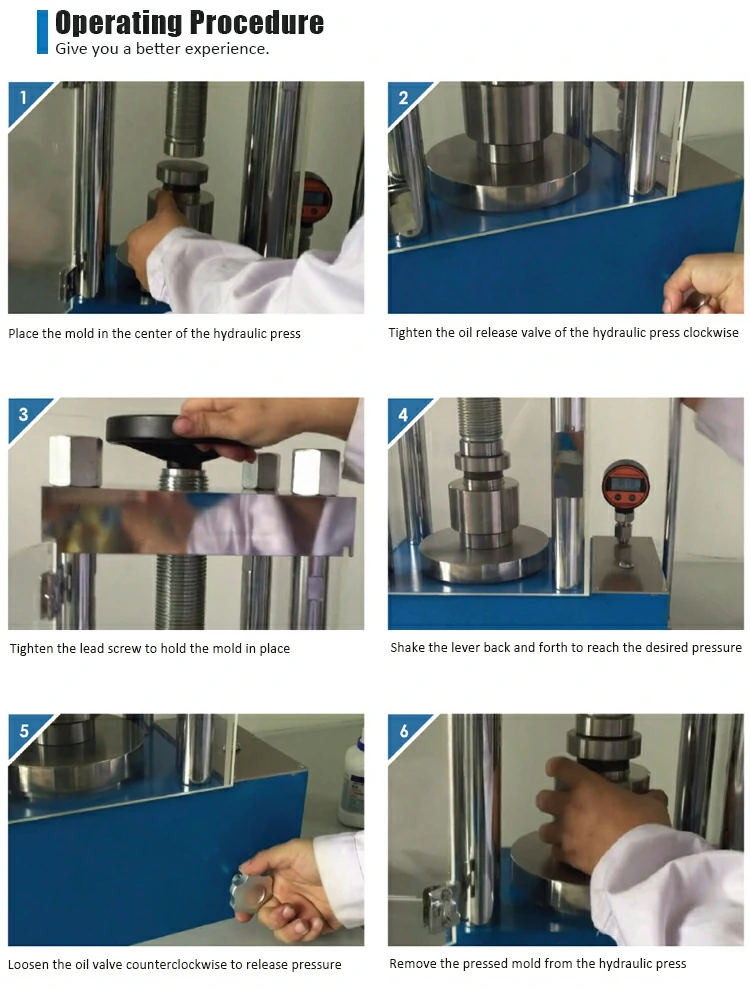 Operating Procedure
Give you a better experience.

1
Place the mold in the center of the hydraulic press

2
Tighten the oil release valve of the hydraulic press clockwise

3
Tighten the lead screw to hold the mold in place

4
Shake the lever back and forth to reach the desired pressure

5
Loosen the oil valve counterclockwise to release pressure

6
Remove the pressed mold from the hydraulic press