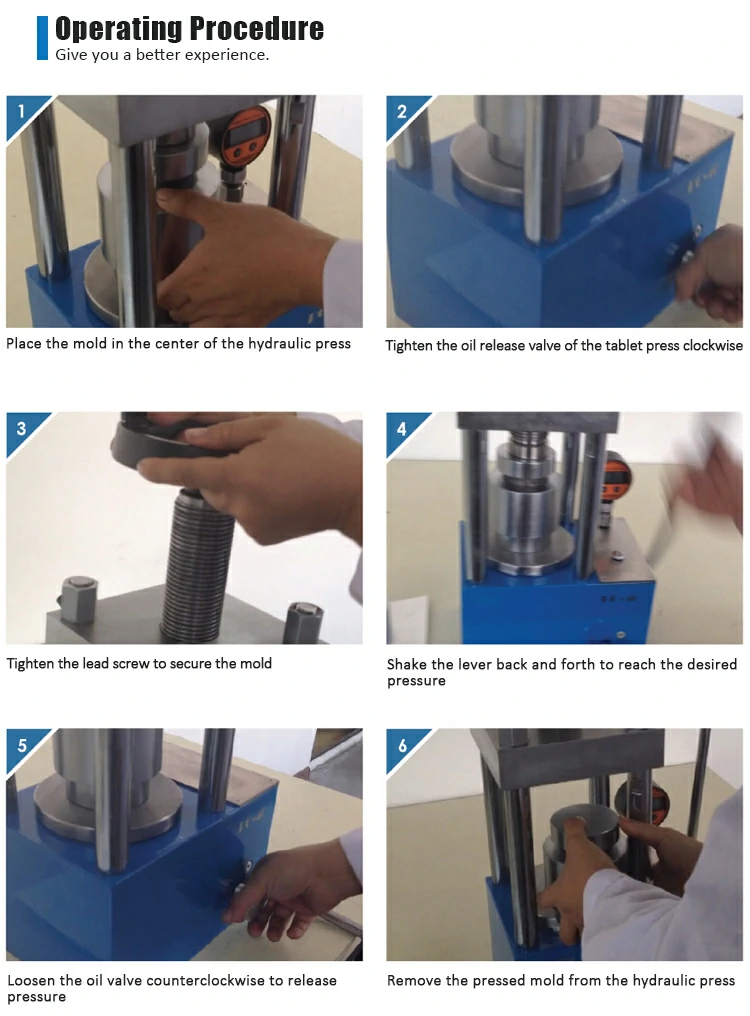 Operating Procedure
Give you a better experience.

1

Place the mold in the center of the hydraulic press

2

Tighten the oil release valve of the tablet press clockwise

3

Tighten the lead screw to secure the mold

4

Shake the lever back and forth to reach the desired pressure

5

Loosen the oil valve counterclockwise to release pressure

6

Remove the pressed mold from the hydraulic press