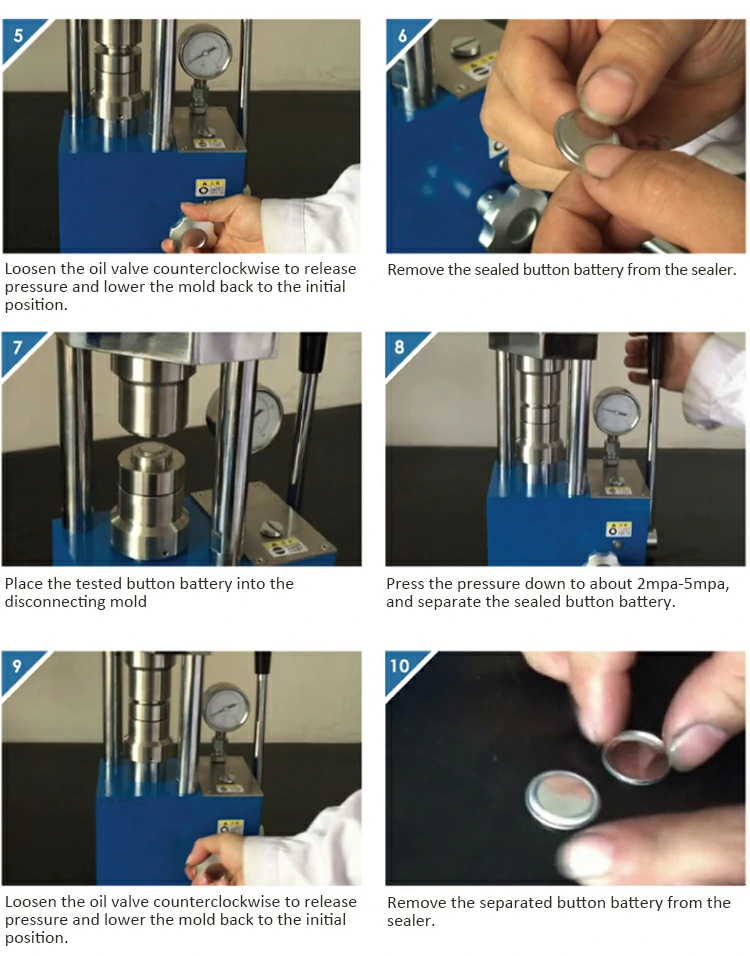 5

Loosen the oil valve counterclockwise to release pressure and lower the mold back to the initial position.

6

Remove the sealed button battery from the sealer.

7

Place the tested button battery into the disconnecting mold

8

Press the pressure down to about 2mpa-5mpa, and separate the sealed button battery.

9

Loosen the oil valve counterclockwise to release pressure and lower the mold back to the initial position.

10

Remove the separated button battery from the sealer.