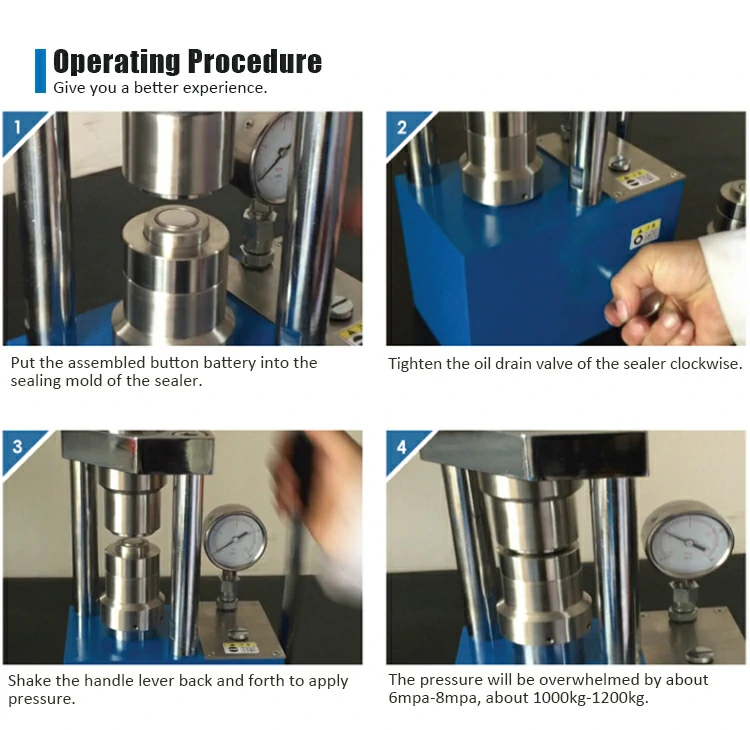 Operating Procedure
Give you a better experience.

1

Put the assembled button battery into the sealing mold of the sealer.

2

Tighten the oil drain valve of the sealer clockwise.

3

Shake the handle lever back and forth to apply pressure.

4

The pressure will be overwhelmed by about 6mpa-8mpa, about 1000kg-1200kg.