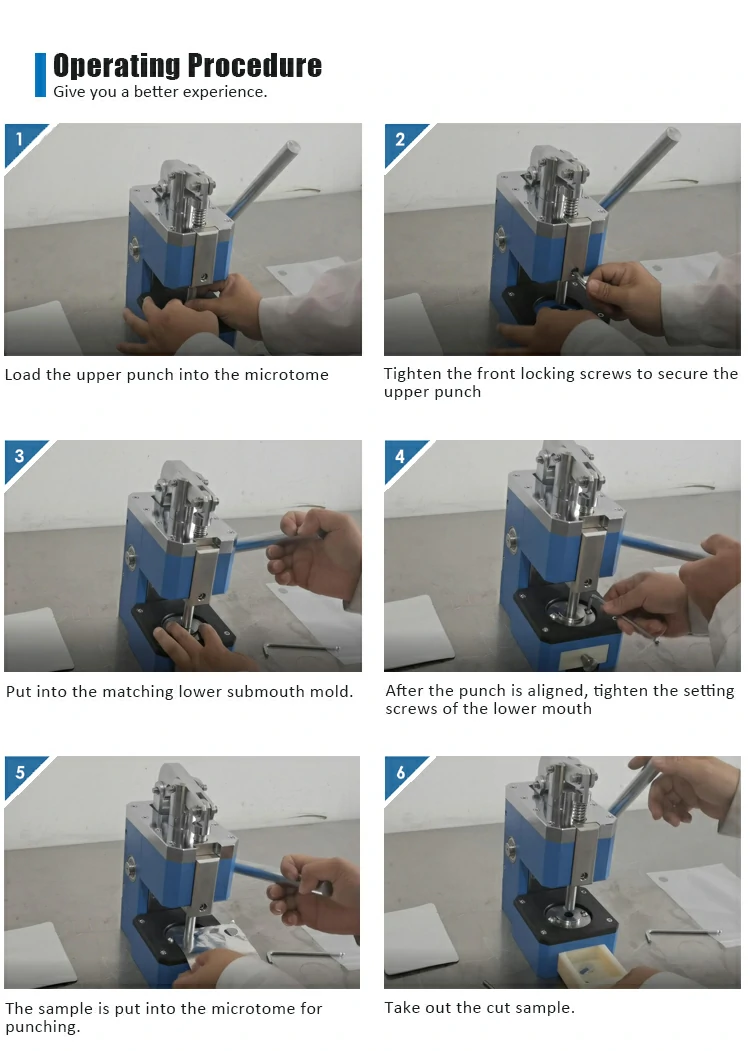 Operating Procedure
Give you a better experience.

1

Load the upper punch into the microtome

2

Tighten the front locking screws to secure the upper punch

3

Put into the matching lower submouth mold.

4

After the punch is aligned, tighten the setting screws of the lower mouth

5

The sample is put into the microtome for punching.

6

Take out the cut sample.