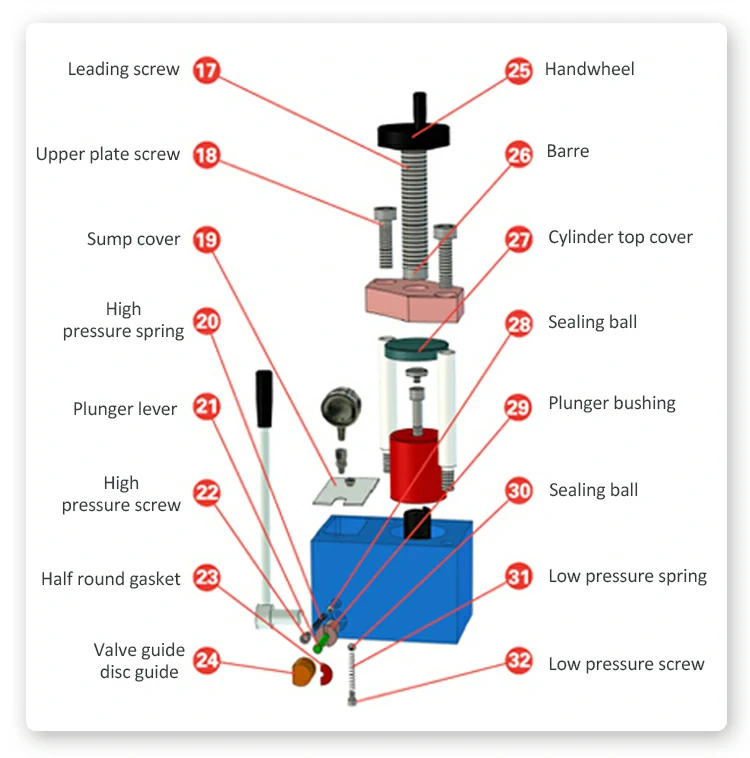 Leading screw 17
Upper plate screw 18
Sump cover 19
High pressure spring 20
Plunger lever 21
High pressure screw 22
Half round gasket 23
Valve guide disc guide 24

25 Handwheel
26 Barre
27 Cylinder top cover
28 Sealing ball
29 Plunger bushing
30 Sealing ball
31 Low pressure spring
32 Low pressure screw