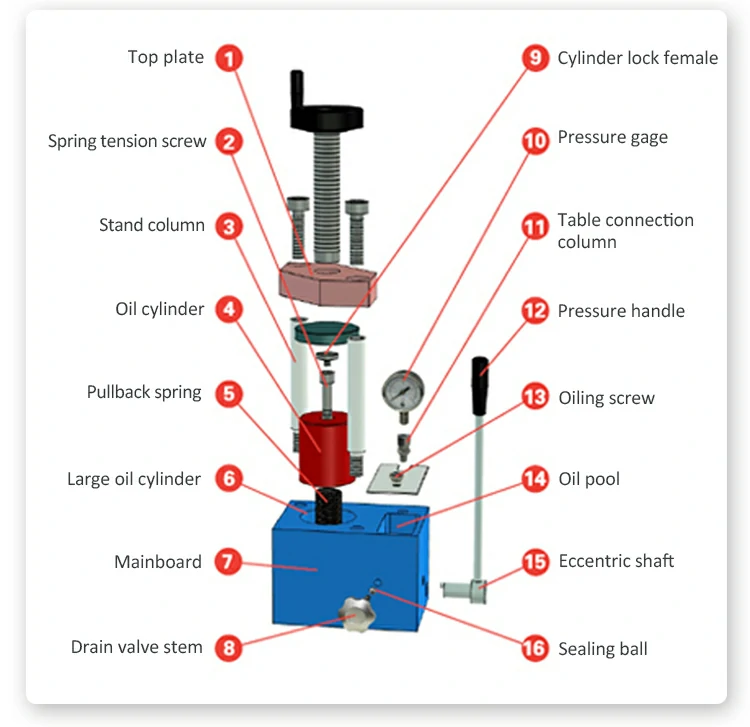 Top plate 1
Spring tension screw 2
Stand column 3
Oil cylinder 4
Pullback spring 5
Large oil cylinder 6
Mainboard 7
Drain valve stem 8

9 Cylinder lock female
10 Pressure gage
11 Table connection column
12 Pressure handle
13 Oiling screw
14 Oil pool
15 Eccentric shaft
16 Sealing ball