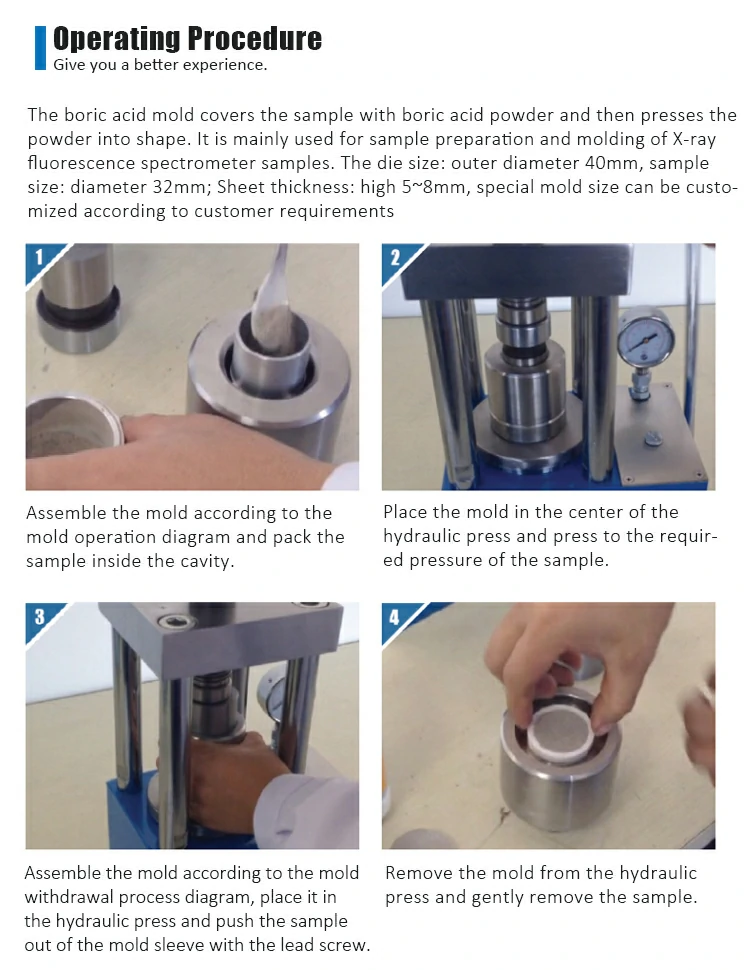 Operating Procedure
Give you a better experience.

The boric acid mold covers the sample with boric acid powder and then presses the powder into shape. It is mainly used for sample preparation and molding of X-ray fluorescence spectrometer samples. The die size: outer diameter 40mm, sample size: diameter 32mm; Sheet thickness: high 5~8mm, special mold size can be customized according to customer requirements

1

Assemble the mold according to the mold operation diagram and pack the sample inside the cavity.

2

Place the mold in the center of the hydraulic press and press to the required pressure of the sample.

3

Assemble the mold according to the mold withdrawal process diagram, place it in the hydraulic press and push the sample out of the mold sleeve with the lead screw.

4

Remove the mold from the hydraulic press and gently remove the sample.