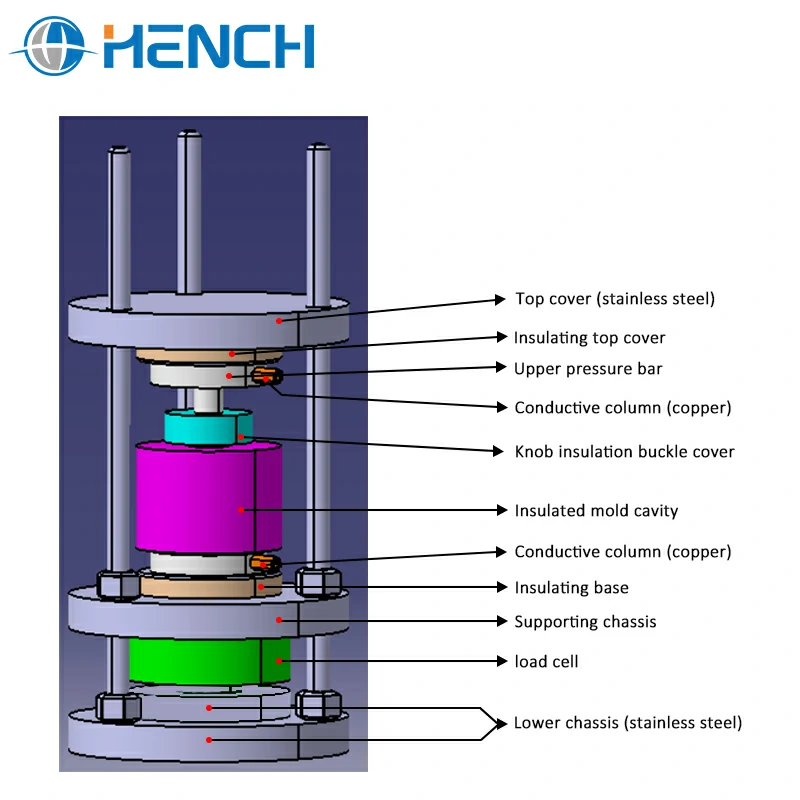 HENCH

Top cover (stainless steel)
Insulating top cover
Upper pressure bar
Conductive column (copper)
Knob insulation buckle cover
Insulated mold cavity
Conductive column (copper)
Insulating base
Supporting chassis
load cell
Lower chassis (stainless steel)