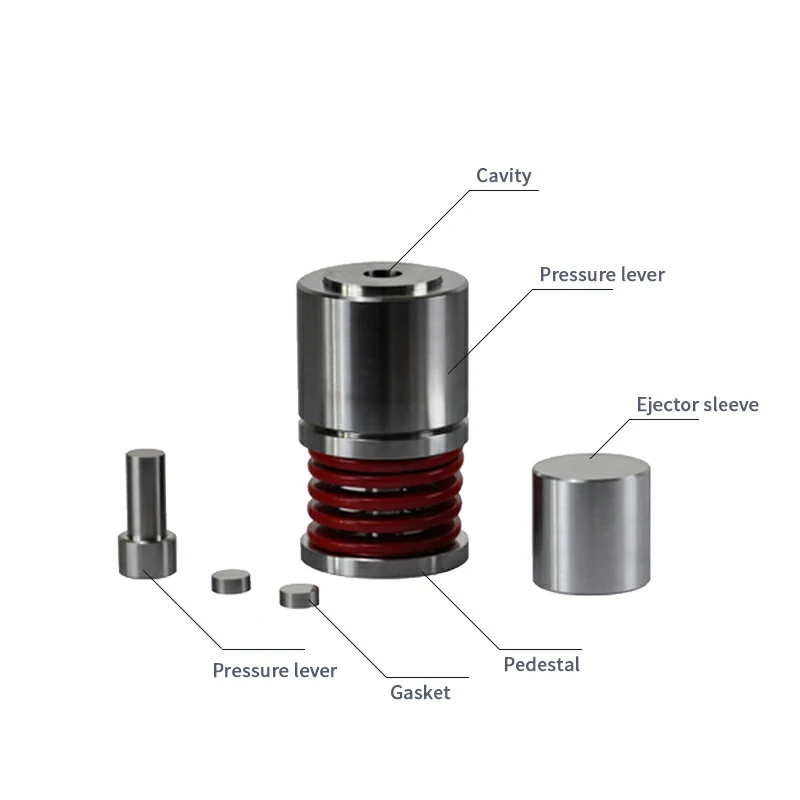 Cavity

Pressure lever

Ejector sleeve

Pressure lever

Gasket

Pedestal